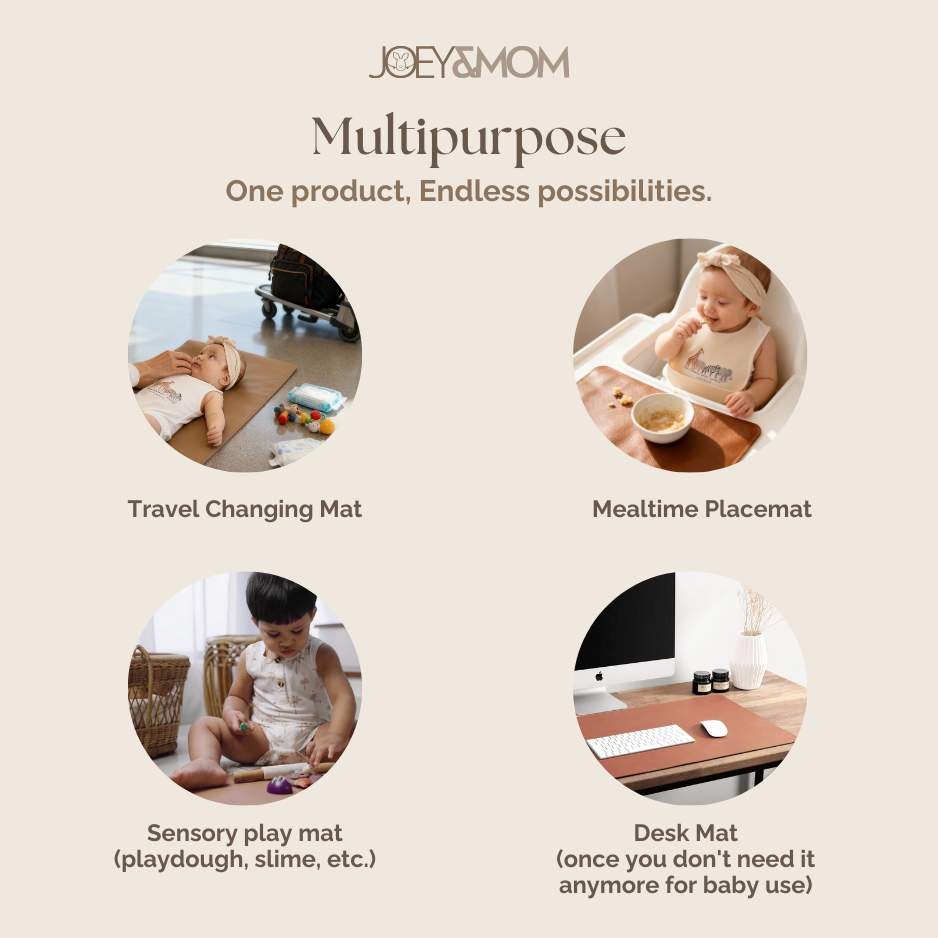 JOEY&MOM

Multipurpose

One product, Endless possibilities.

Travel Changing Mat

Mealtime Placemat

Sensory play mat (playdough, slime, etc.)

Desk Mat (once you don't need it anymore for baby use)